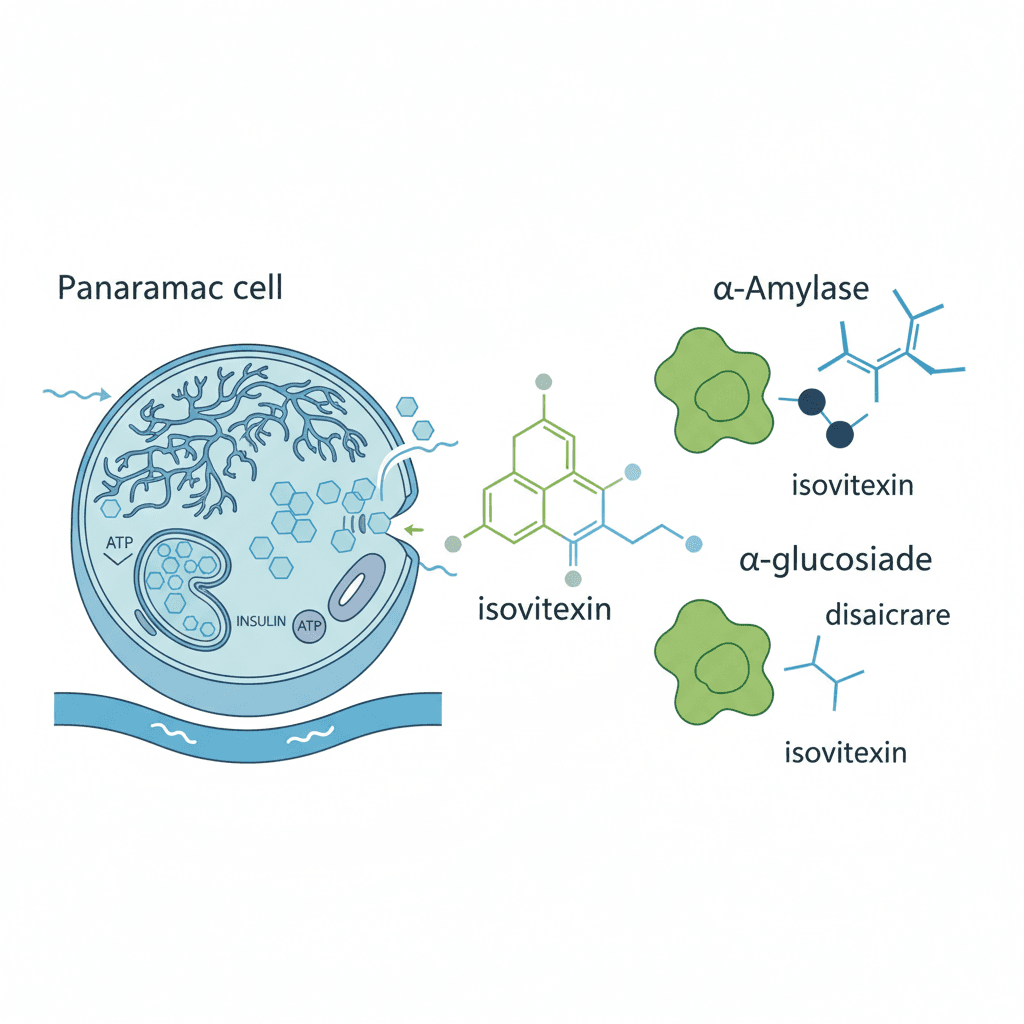 Panaramac cell

ATP

INSULIN

ATP

isovitexin

α-Amylase

isovitexin

α-glucosiade

disaicrare

isovitexin